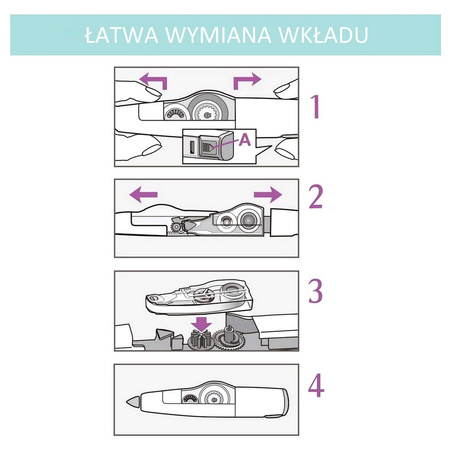 ŁATWA WYMIANA WKŁADU

A

1

2

3

4